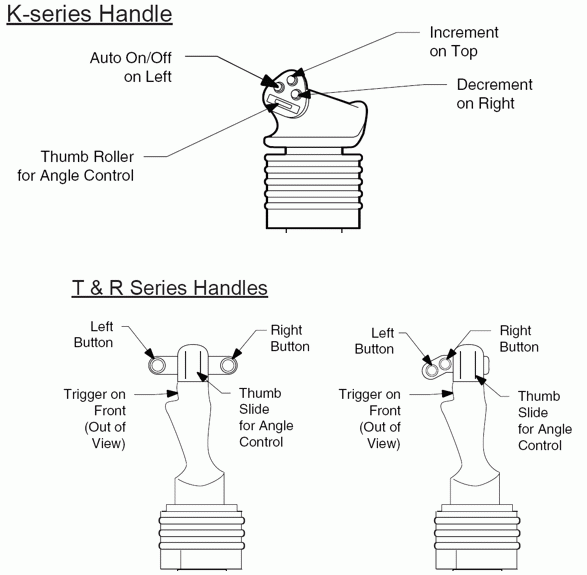 K-series Handle

Auto On/Off on Left

Increment on Top

Decrement on Right

Thumb Roller for Angle Control

T & R Series Handles

Left Button

Right Button

Trigger on Front (Out of View)

Thumb Slide for Angle Control

Left Button

Right Button

Trigger on Front (Out of View)

Thumb Slide for Angle Control